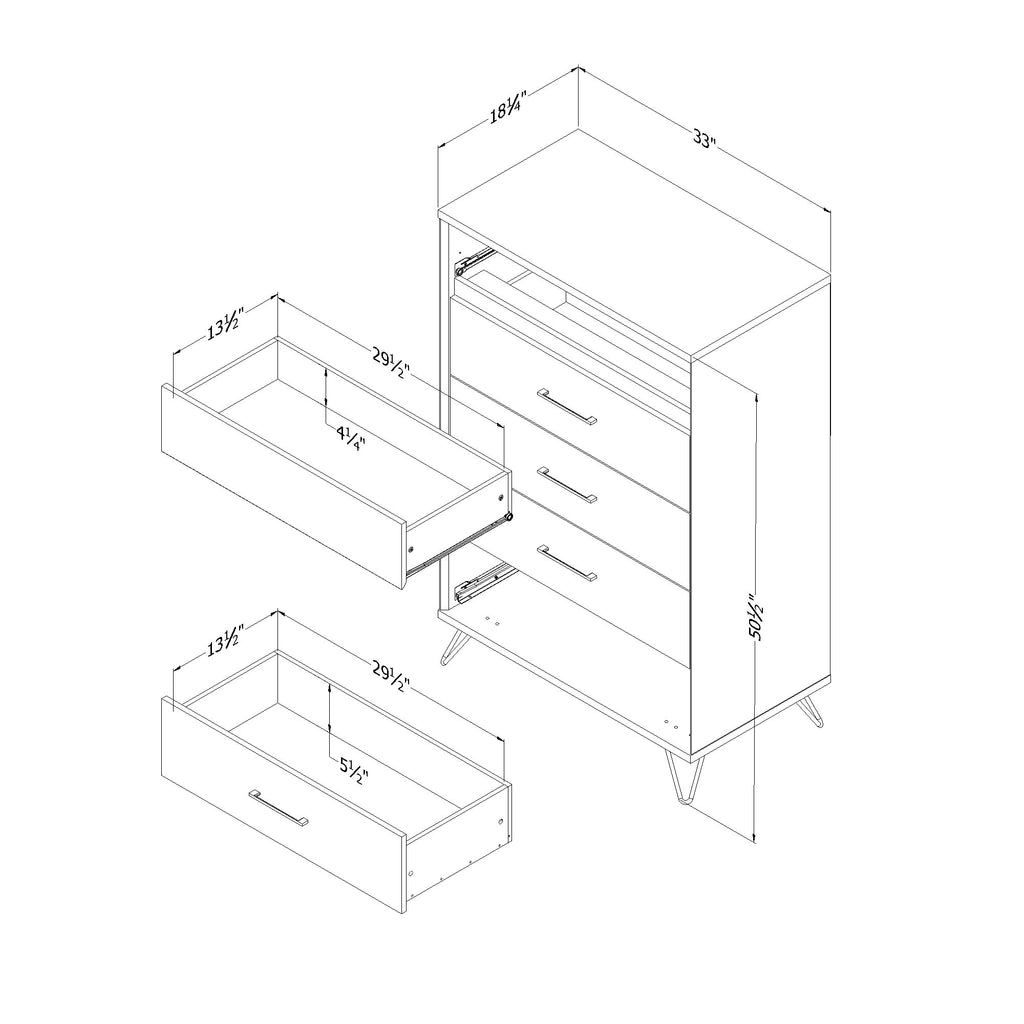 18¼"
33"
13½"
29½"
4¼"
50½"
13½"
29½"
5½"